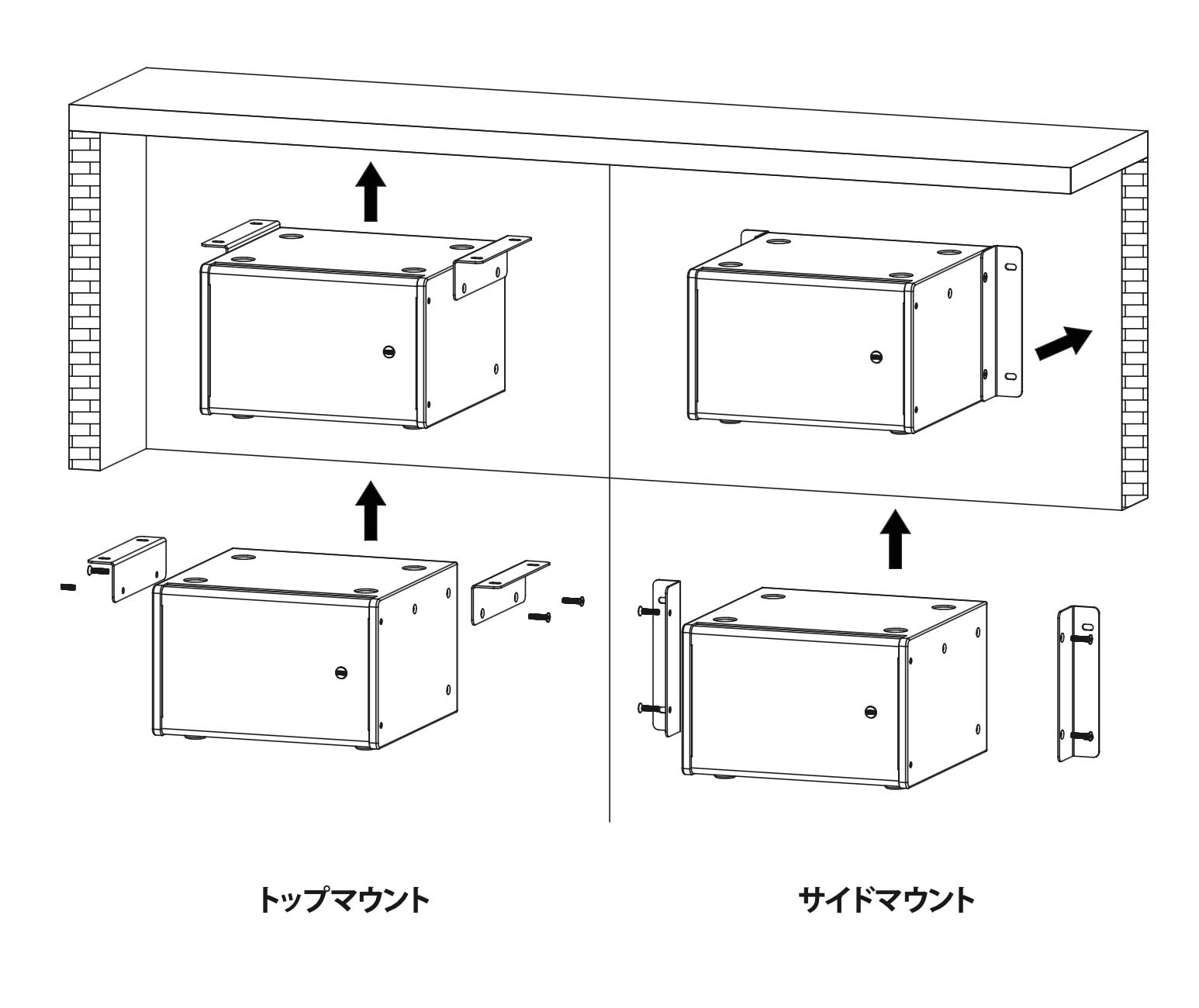 トップマウント

サイドマウント